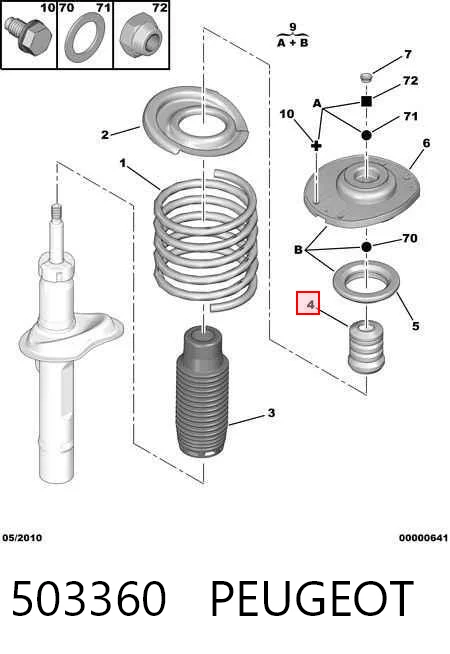 10 70 71 72

9
A + B

7
72
A
10
71
6
2
1
B
70
4
5
3

05/2010
00000641

503360 PEUGEOT