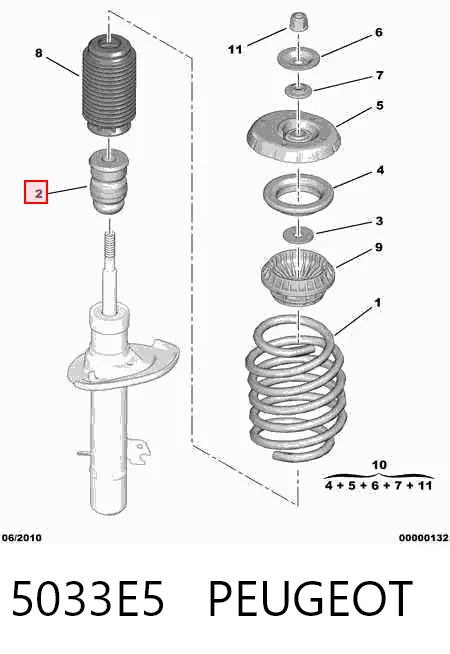 8

2

11

6

7

5

4

3

9

1

10

4 + 5 + 6 + 7 + 11

06/2010

00000132

5033E5 PEUGEOT