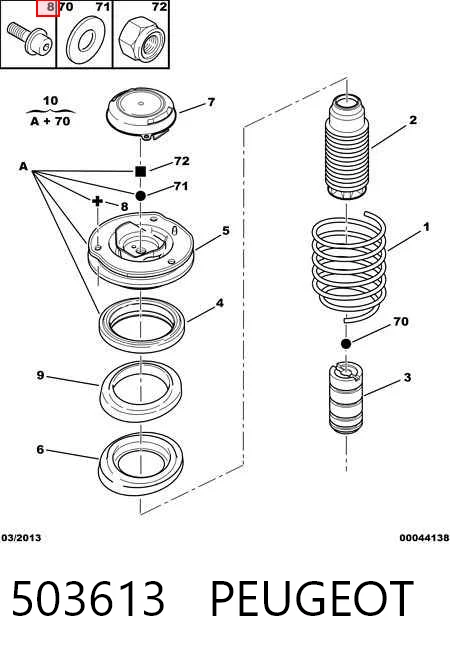 8 70 71 72

10
A + 70

7
2
A
72
71
8
5
1
4
70
9
3
6

03/2013
00044138

503613 PEUGEOT