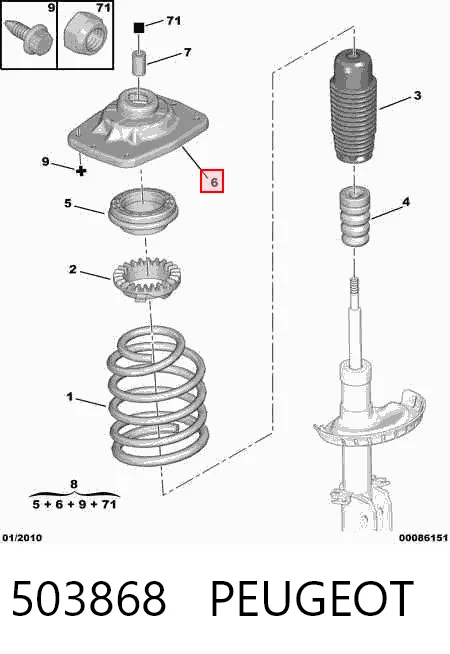 9
71
71
7
3
9
6
5
4
2
1
8
5 + 6 + 9 + 71
01/2010
00086151

503868 PEUGEOT