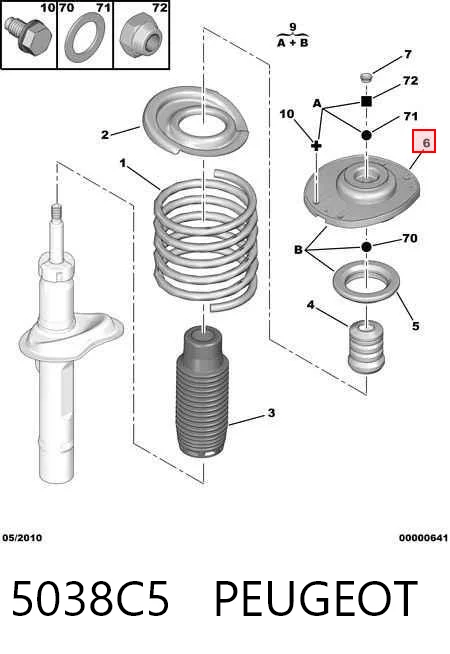 10 70 71 72

9
A + B

7
72
A
10
71
6
2
1
B
70
4
5
3

05/2010
00000641

5038C5 PEUGEOT