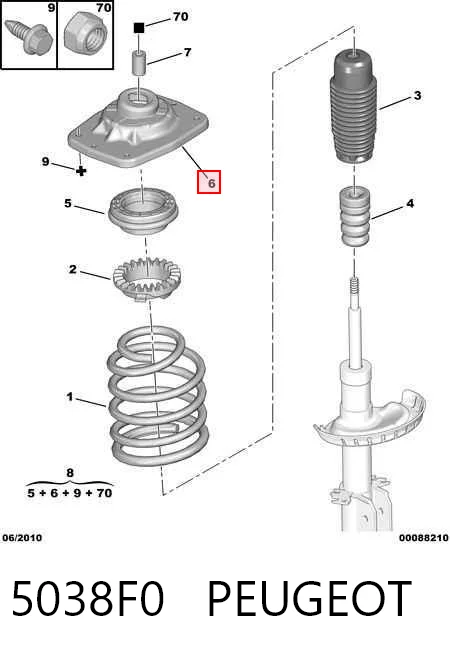 9
70
70
7
3
9
6
5
4
2
1
8
5 + 6 + 9 + 70
06/2010
00088210

5038F0 PEUGEOT