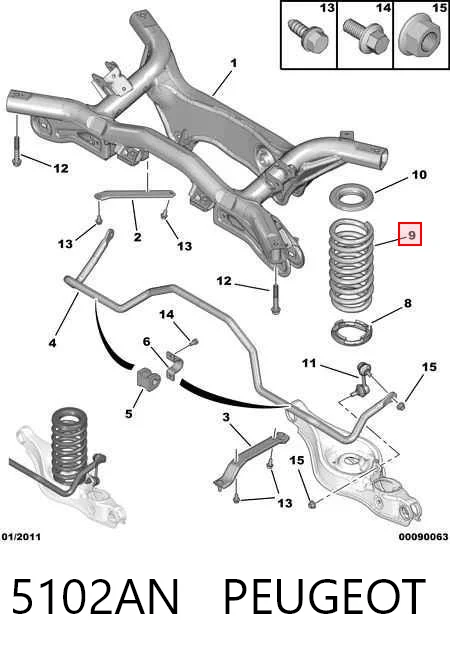 13 14 15

1

12

10

9

2

13

13

12

8

4

14

6

11

15

5

3

15

13

01/2011

00090063

5102AN PEUGEOT