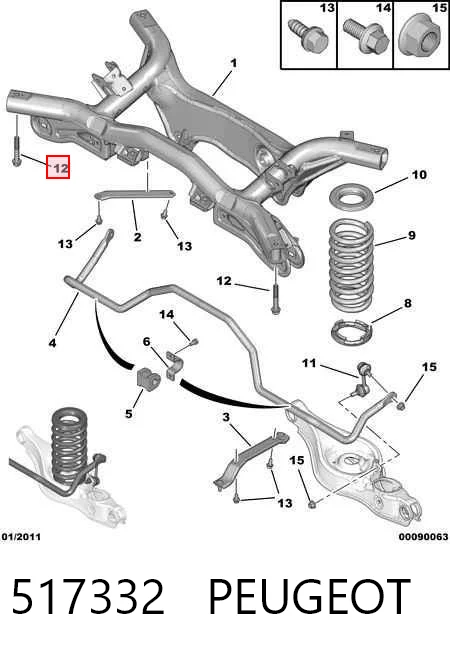 13
14
15
1
12
10
2
13
13
9
12
8
4
14
6
11
15
5
3
15
13
01/2011
00090063

517332 PEUGEOT