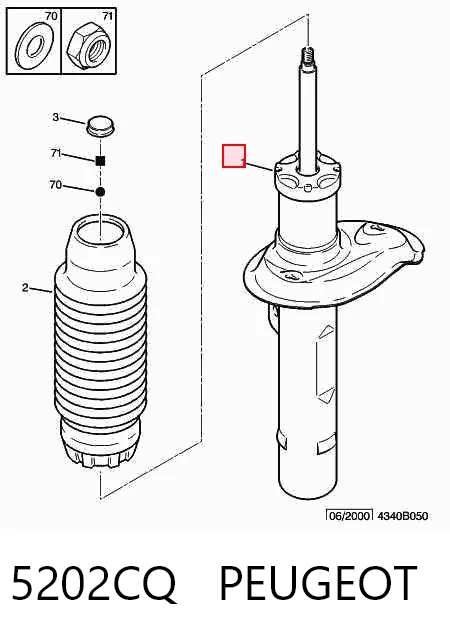 70
71
3
71
70
2
1
06/2000 4340B050
5202CQ PEUGEOT