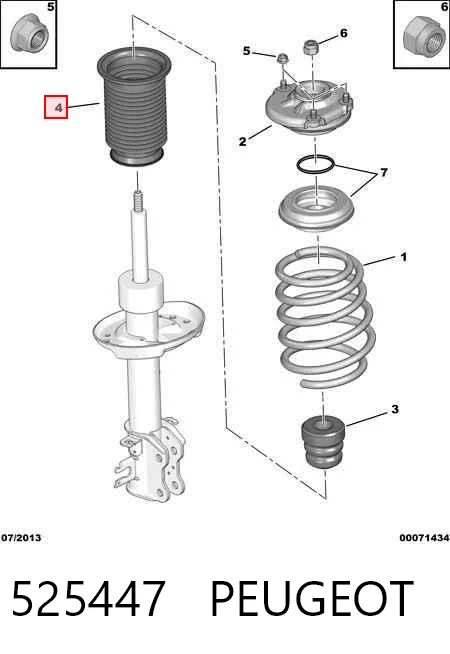 5

6

4

5

6

2

7

1

3

07/2013

00071434

525447 PEUGEOT