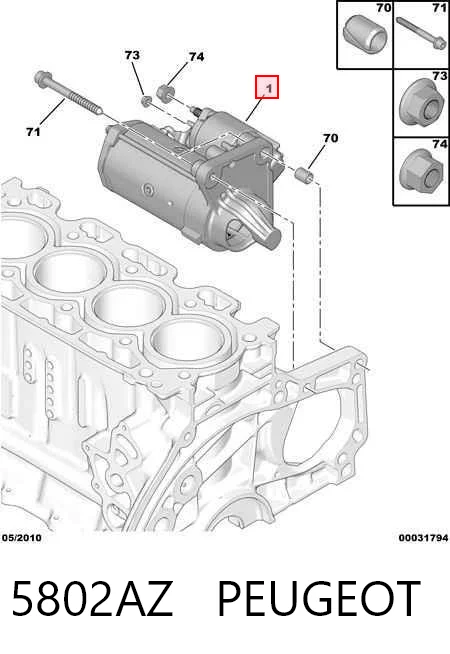 70
71
73
74
73
74
1
71
70

05/2010
00031794

5802AZ PEUGEOT