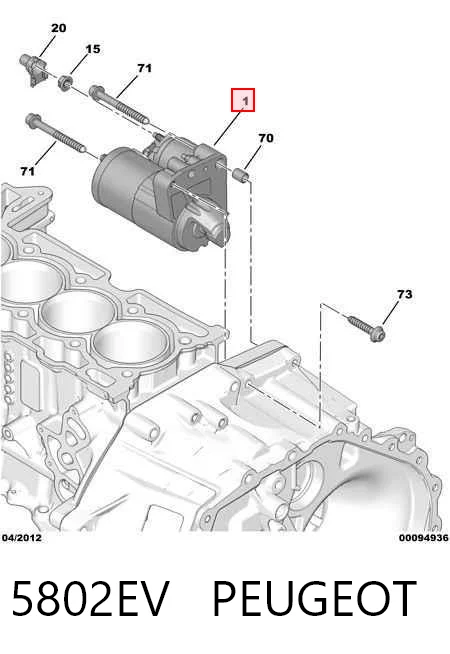 20
15
71
1
70
71
73
04/2012
00094936
5802EV PEUGEOT