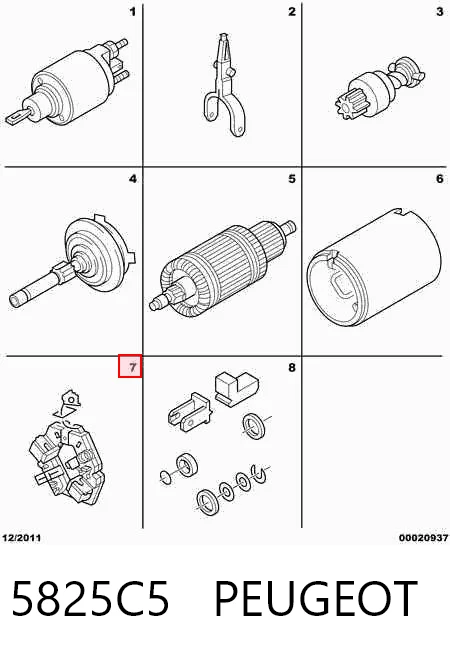 1
2
3
4
5
6
7
8

12/2011
00020937

5825C5 PEUGEOT