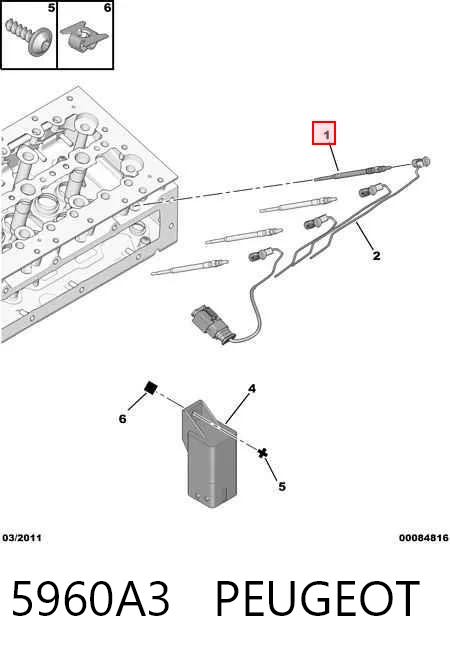 5
6
1
2
4
6
5
03/2011
00084816
5960A3 PEUGEOT