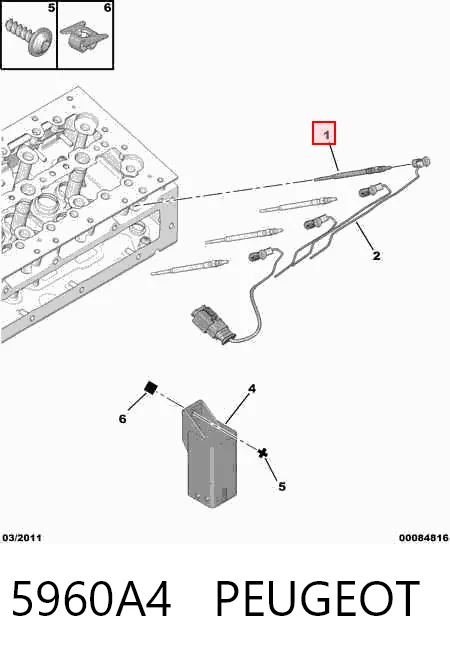 5
6
1
2
4
6
5
03/2011
00084816

5960A4 PEUGEOT