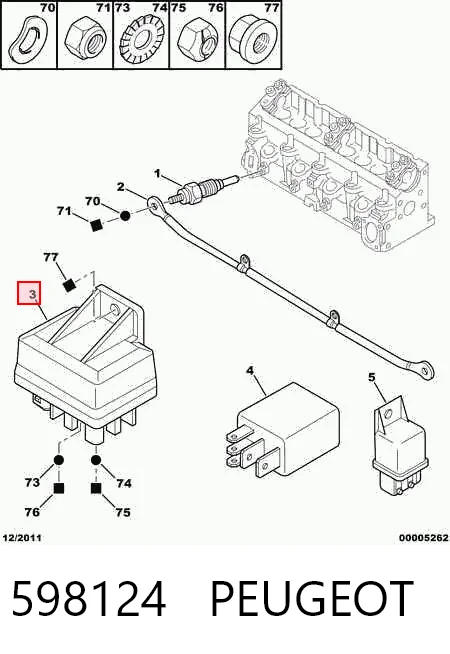 70 71 73 74 75 76 77

1
2
70
71
77
3
4
5
73
74
76
75

12/2011
00005262

598124 PEUGEOT