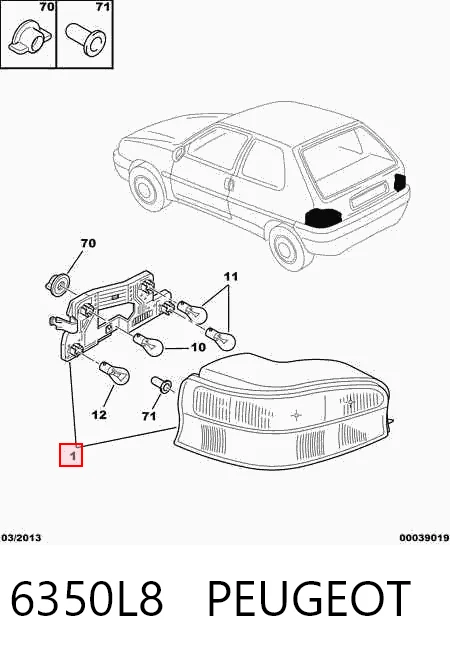 70
71
70
11
10
12
71
1
03/2013
00039019
6350L8 PEUGEOT