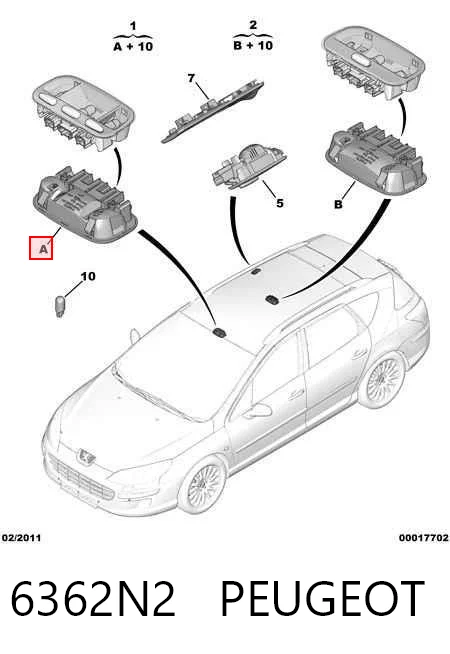 1
A + 10

2
B + 10

7

5

B

A

10

02/2011

00017702

6362N2 PEUGEOT