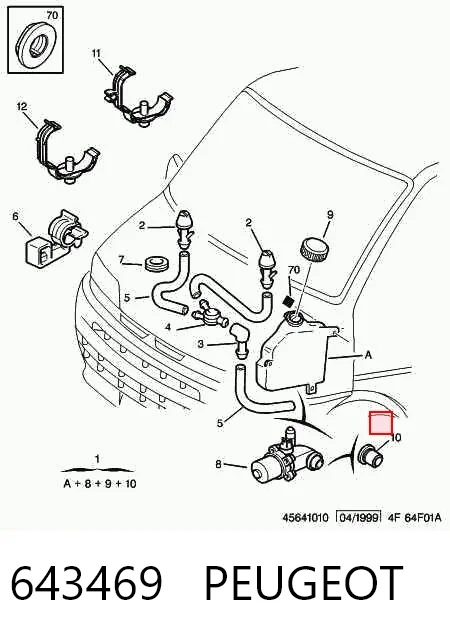 70

11

12

6

2

2

9

7

70

5

4

3

A

5

10

8

1

A + 8 + 9 + 10

45641010 04/1999 4F 64F01A

643469 PEUGEOT