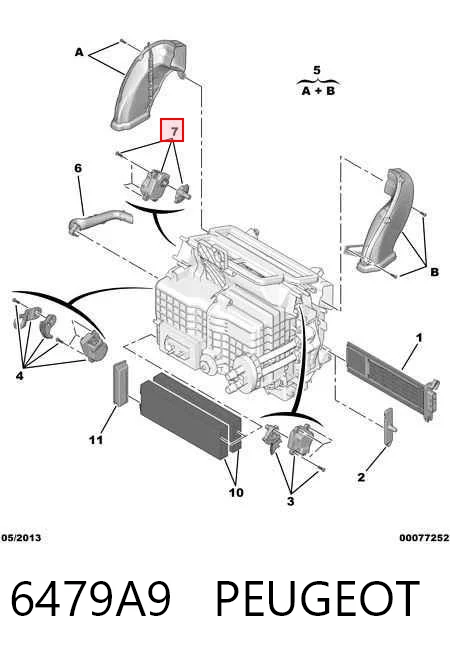 A

5
A + B

7

6

B

4

1

11

10

3

2

05/2013

00077252

6479A9 PEUGEOT