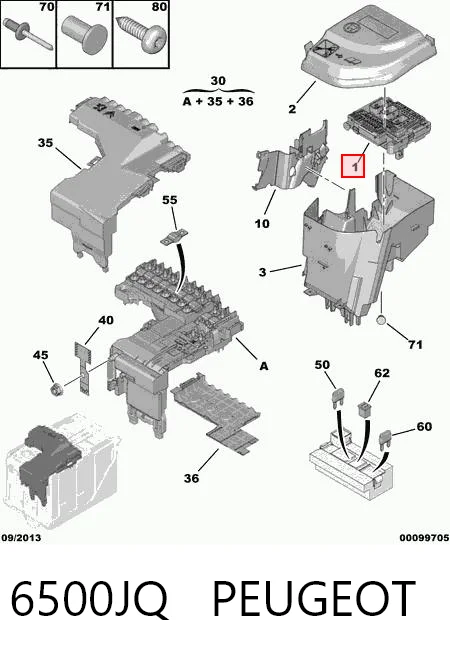 70
71
80

30
A + 35 + 36

2

35

1

10

55

3

40

45

A

71

50

62

60

36

09/2013

00099705

6500JQ PEUGEOT