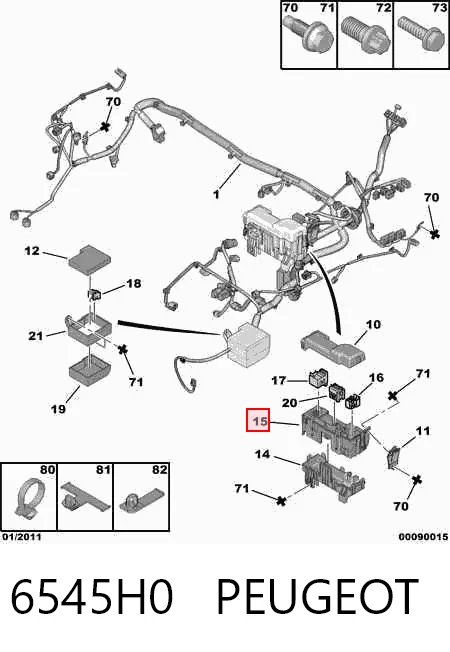 70 71 72 73

70

1

70

12

18

21

71

19

10

17

16

71

20

15

11

14

71

70

80 81 82

01/2011

00090015

6545H0 PEUGEOT