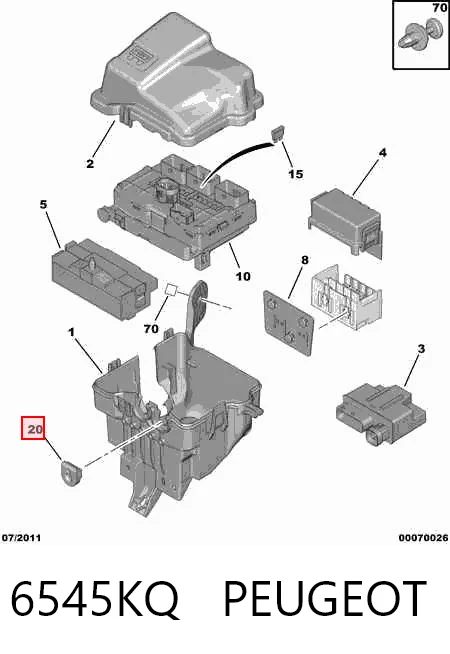 70

2

15

4

5

10

8

70

1

3

20

07/2011

00070026

6545KQ PEUGEOT