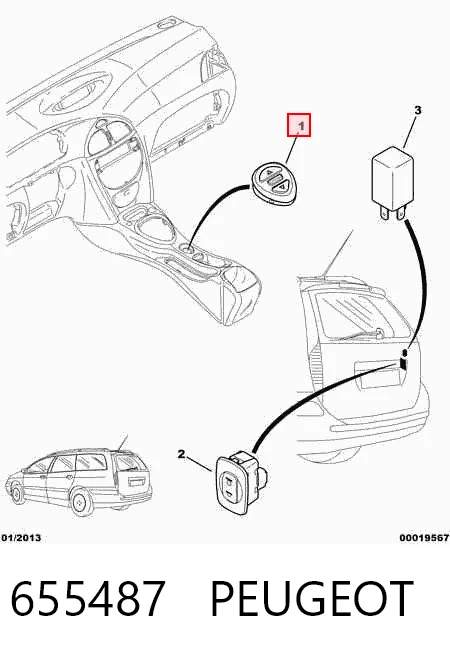 1

3

2

01/2013

00019567

655487 PEUGEOT