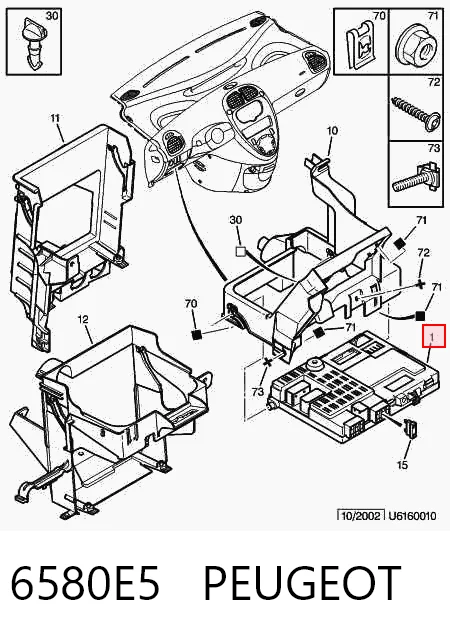 30
70
71
72
73
11
10
30
71
72
71
70
71
1
12
73
15
10/2002 U6160010

6580E5 PEUGEOT