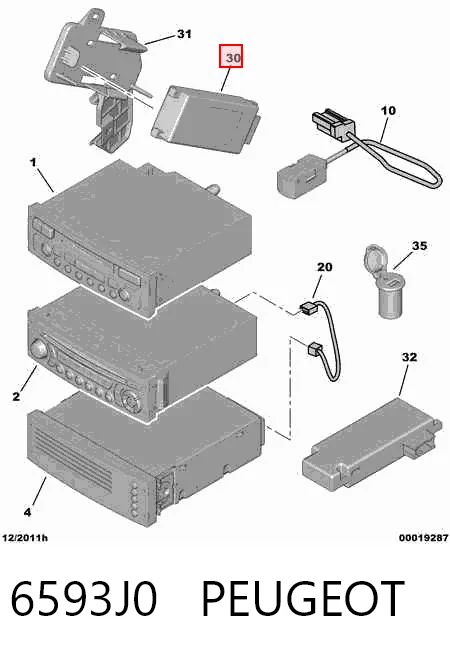 31

30

10

1

35

20

32

2

4

12/2011h

00019287

6593J0 PEUGEOT