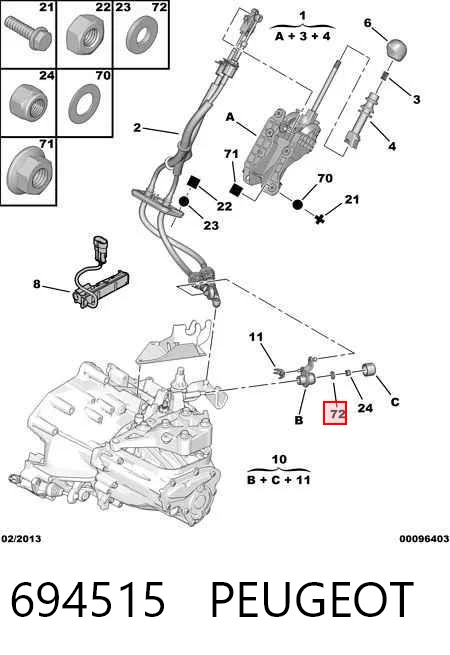 21
22
23 72
24
70
71
1
A + 3 + 4
6
3
4
A
2
71
70
21
22
23
8
11
B
72
24
C
10
B + C + 11
02/2013
00096403

694515 PEUGEOT