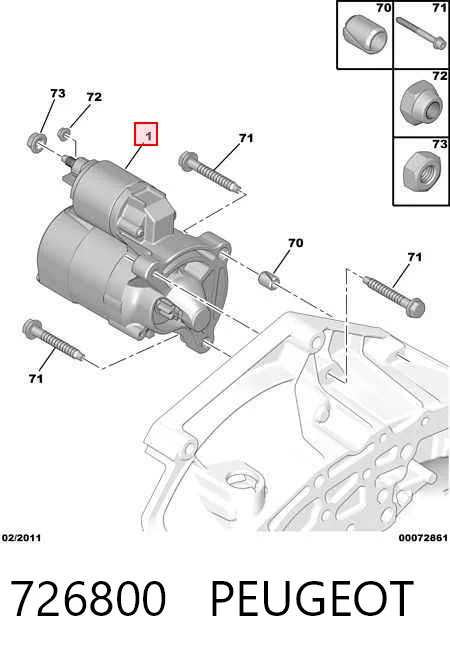 70
71
72
73
73
72
1
71
70
71
71
02/2011
00072861
726800 PEUGEOT