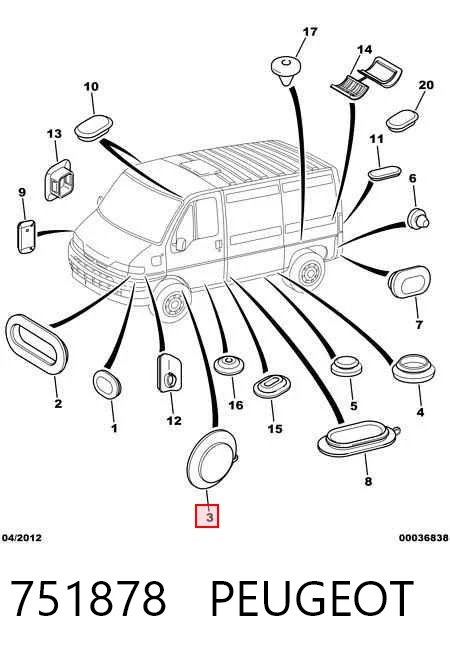 17
14
10
20
13
11
9
6
7
2
1
12
16
15
5
4
8
3

04/2012
00036838

751878 PEUGEOT