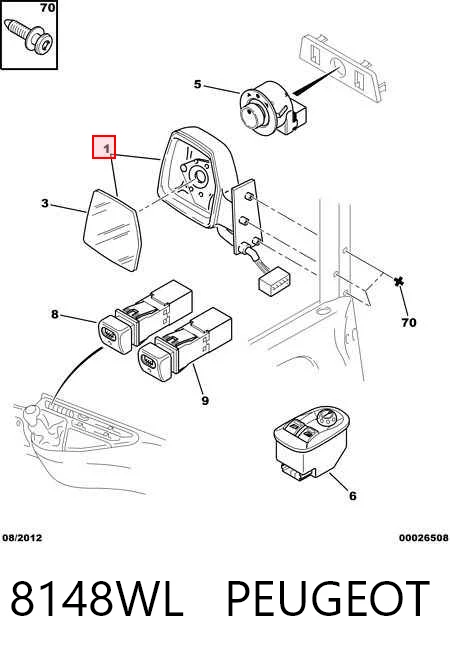 70

5

1

3

70

8

9

6

08/2012

00026508

8148WL PEUGEOT