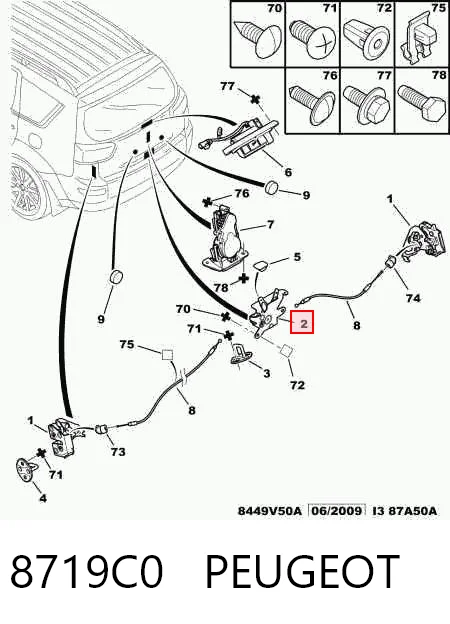 70
71
72
75
76
77
78
77
6
9
76
7
1
5
78
74
9
70
2
8
71
75
3
72
8
1
73
71
4
8449V50A 06/2009 I3 87A50A

8719C0 PEUGEOT