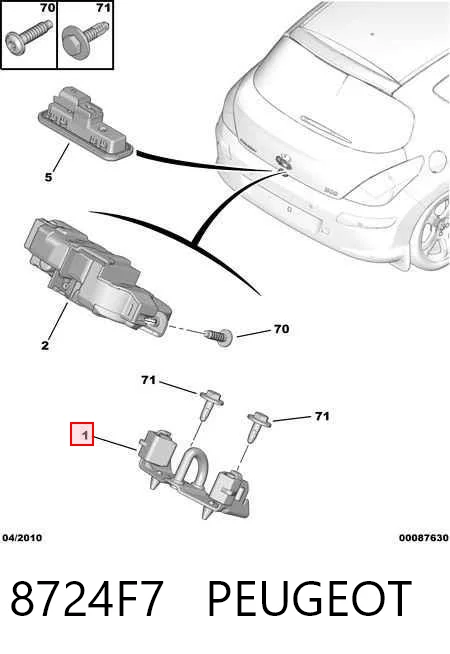 70 71

5

2

70

71

71

1

04/2010

00087630

8724F7 PEUGEOT