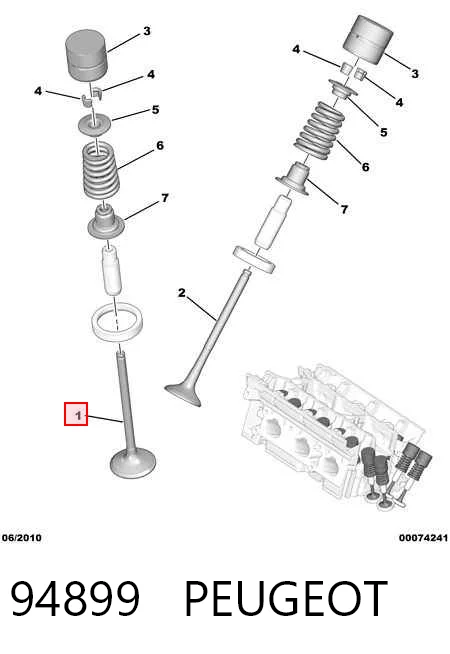 3
4
4
5
6
7
1
4
3
4
5
6
7
2

06/2010
00074241

94899 PEUGEOT