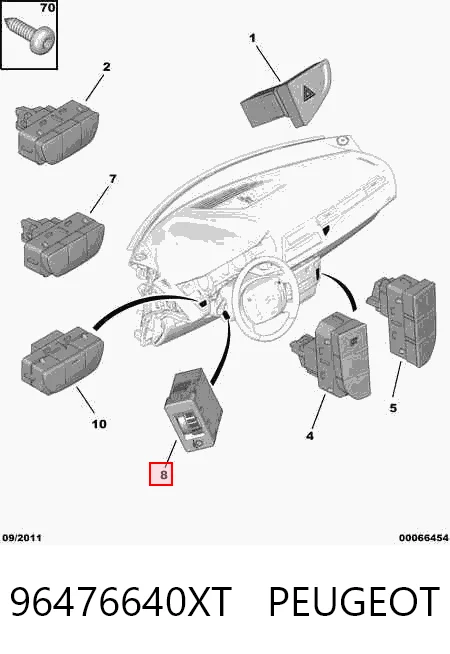 70
1
2
7
10
8
4
5
09/2011
00066454
96476640XT PEUGEOT