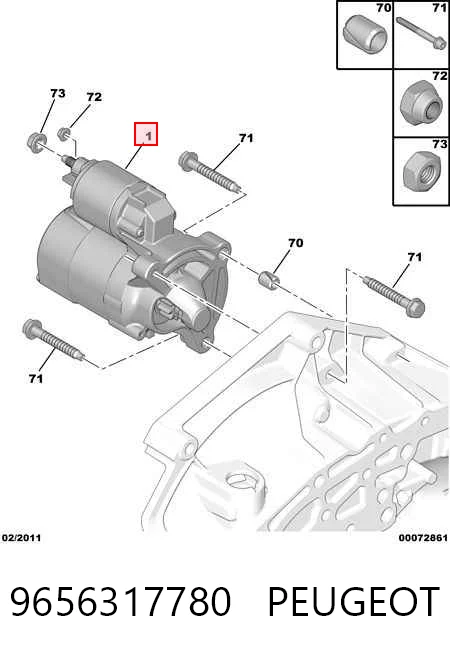 70
71
72
73
73
72
1
71
70
71
71
02/2011
00072861

9656317780 PEUGEOT