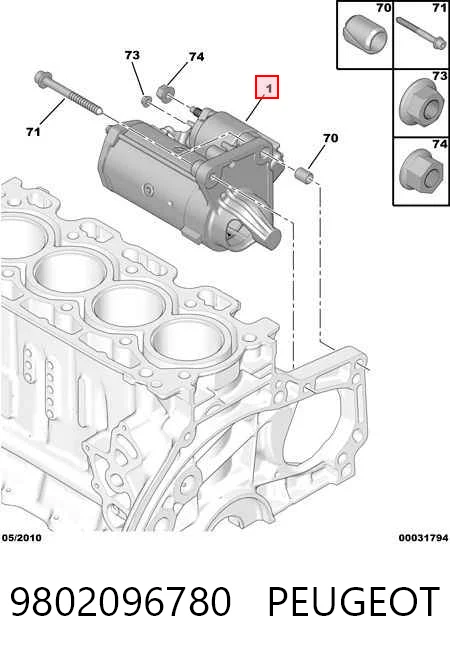 70
71
73
74
73
74
1
71
70
05/2010
00031794
9802096780 PEUGEOT