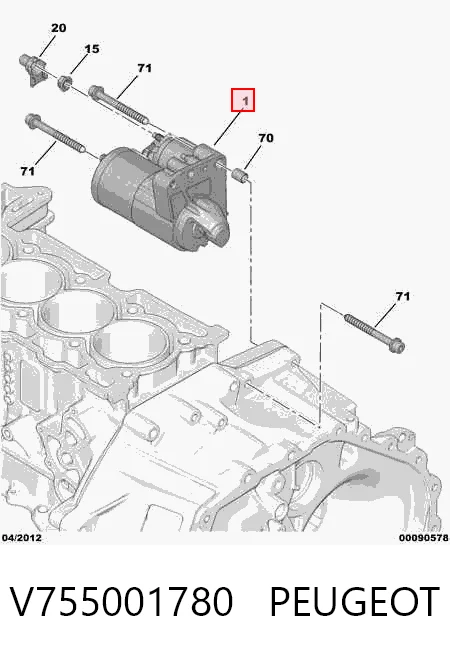 20

15

71

1

70

71

71

04/2012

00090578

V755001780 PEUGEOT