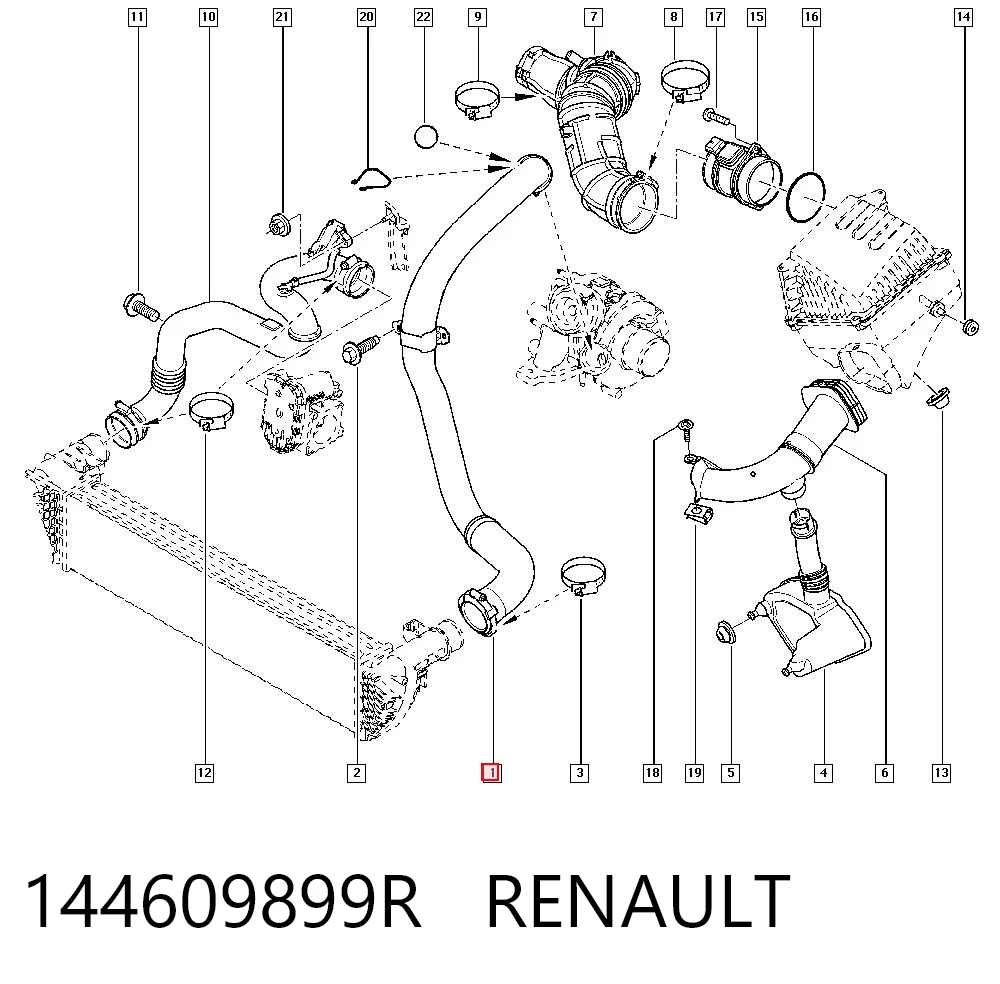 11 10 21 20 22 9 7 8 17 15 16 14

12 2 1 3 18 19 5 4 6 13

144609899R RENAULT