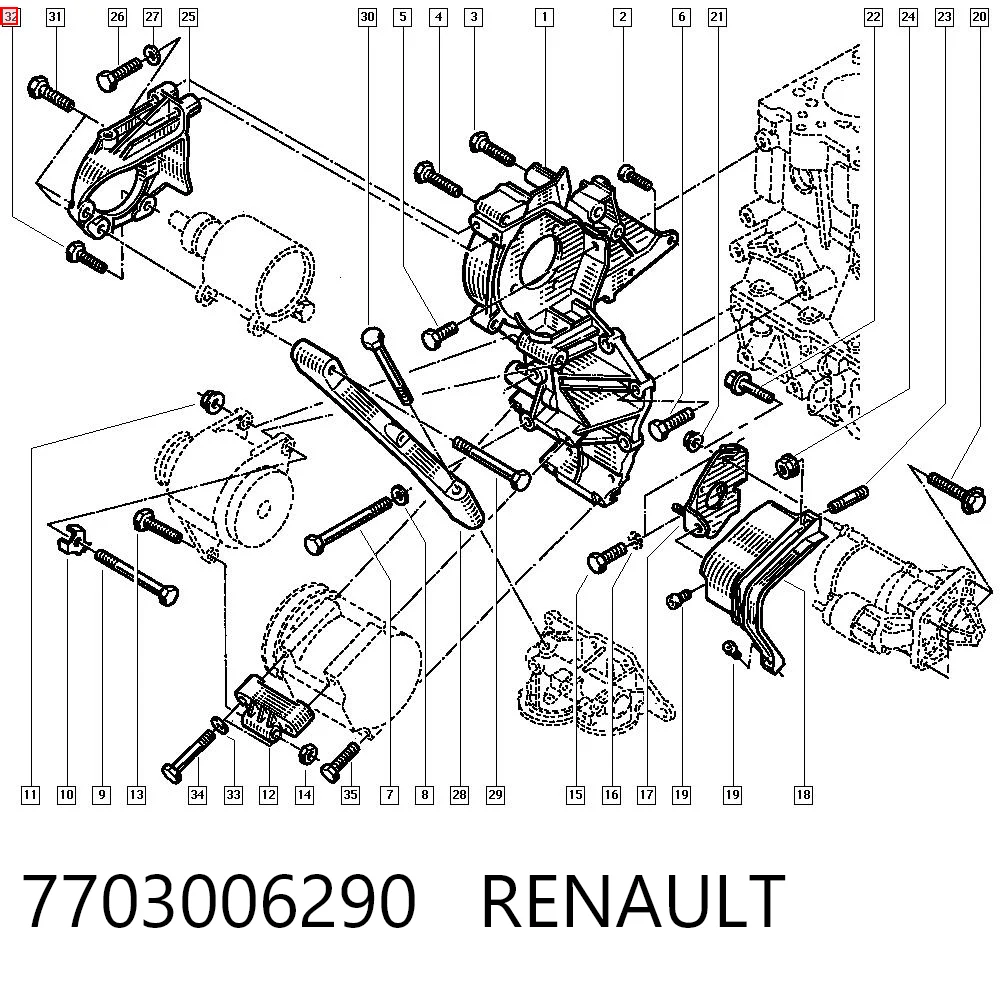 32 31 26 27 25 30 5 4 3 1 2 6 21 22 24 23 20

11 10 9 13 34 33 12 14 35 7 8 28 29 15 16 17 19 19 18

7703006290 RENAULT