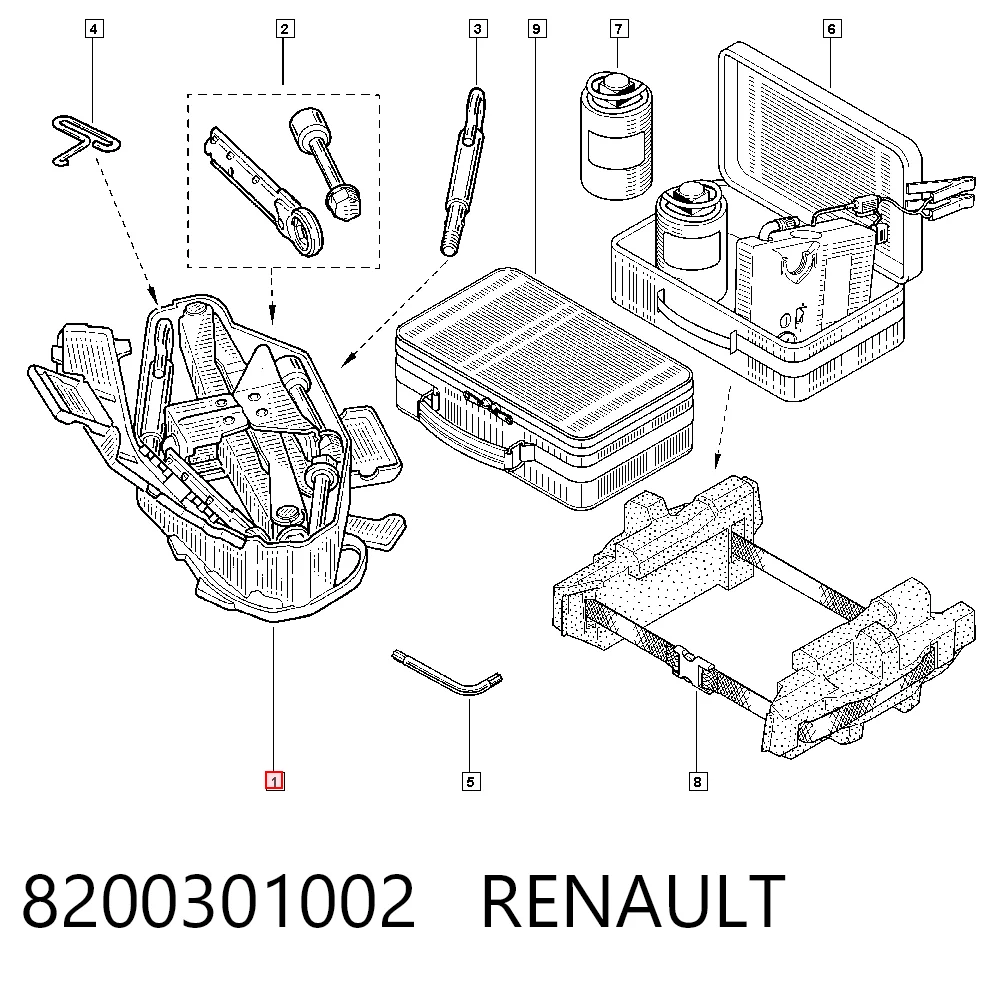 4
2
3
9
7
6
1
5
8

8200301002 RENAULT