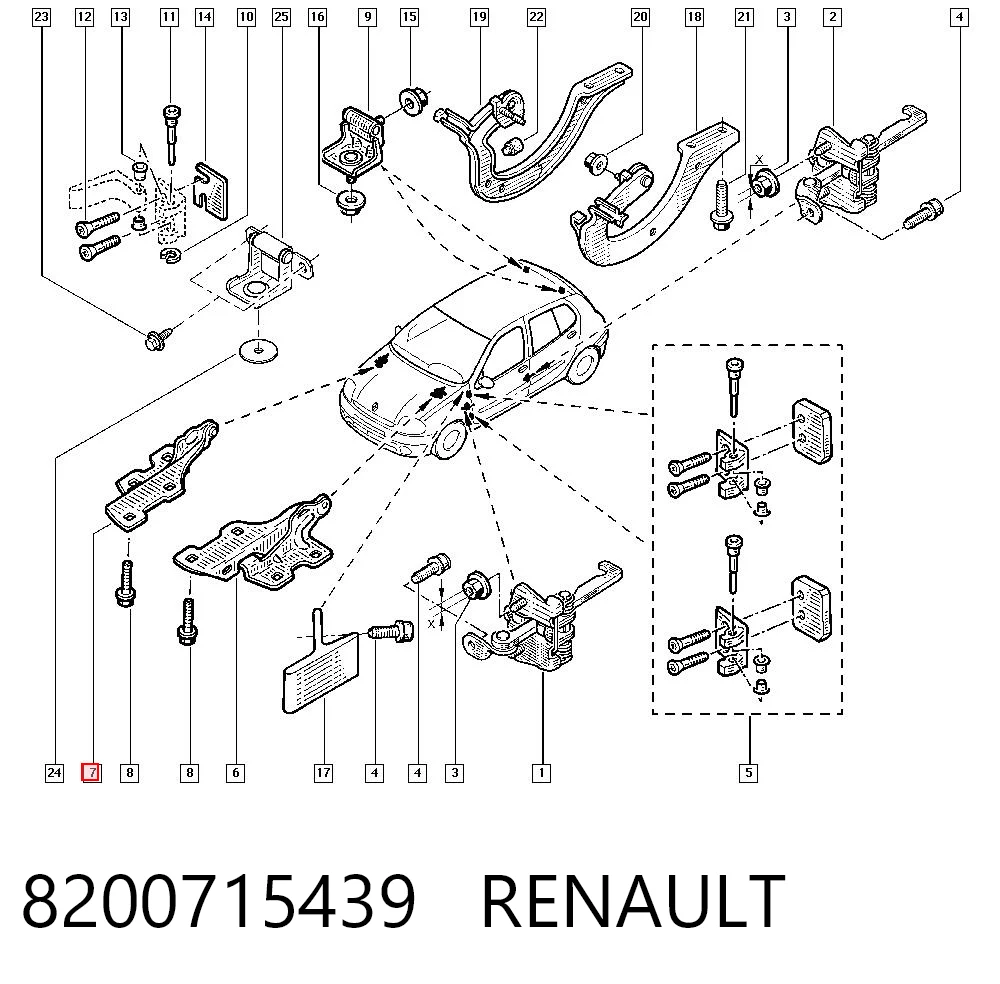 23 12 13 11 14 10 25 16 9 15 19 22 20 18 21 3 2 4

X

X

24 7 8 8 6 17 4 4 3 1 5

8200715439 RENAULT