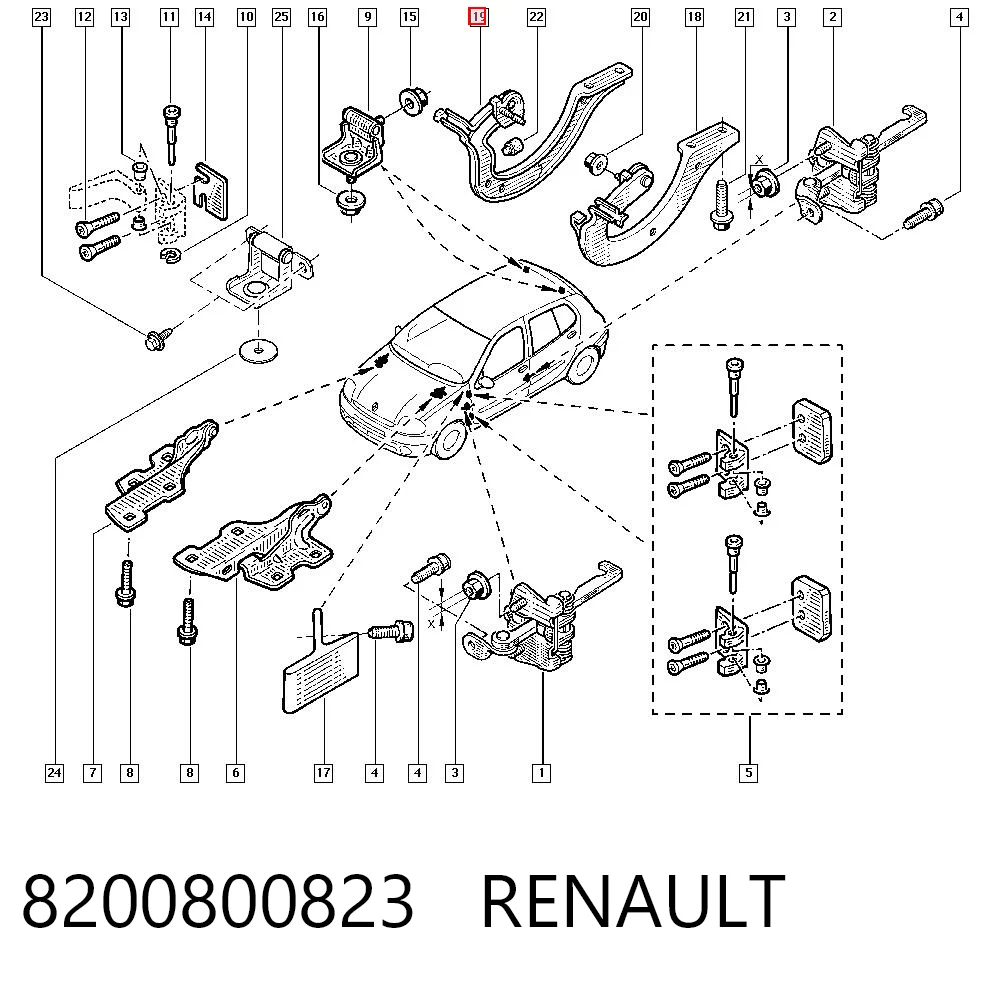 23 12 13 11 14 10 25 16 9 15 19 22 20 18 21 3 2 4

X

X

24 7 8 8 6 17 4 4 3 1 5

8200800823 RENAULT