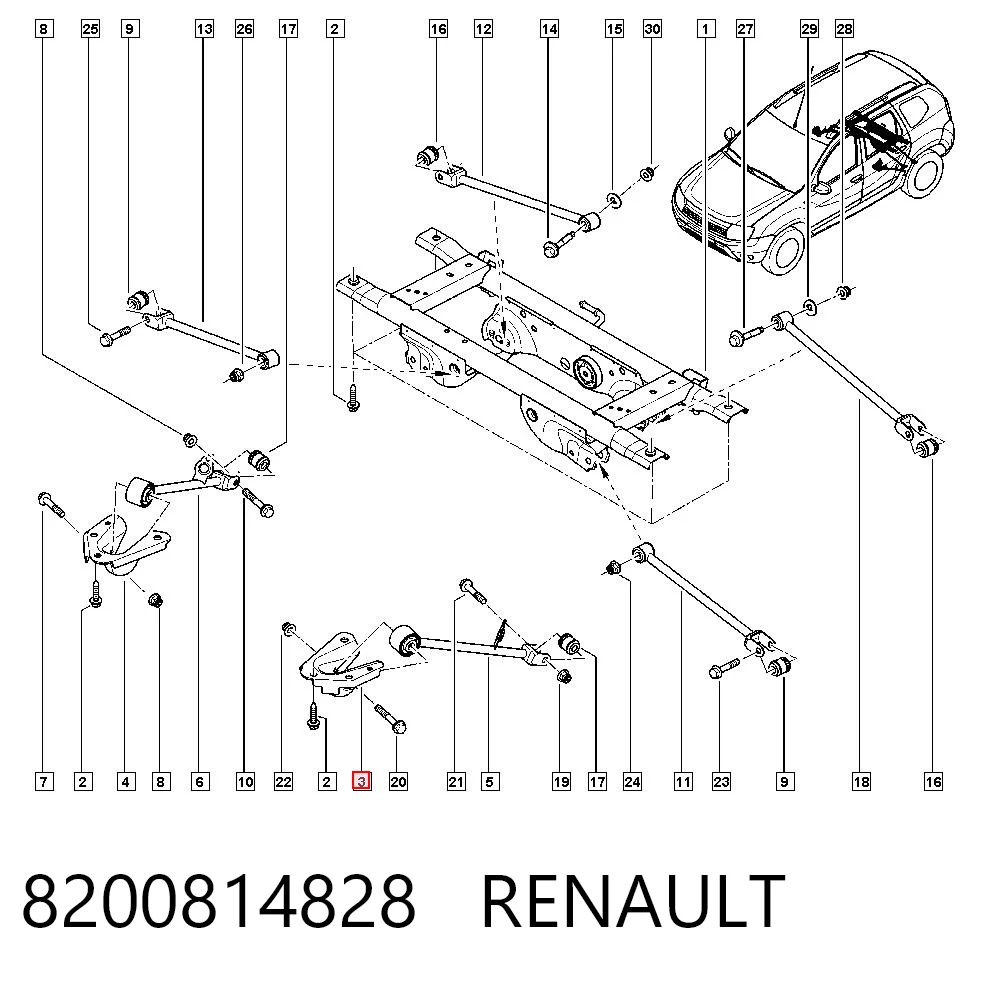 8 25 9 13 26 17 2 16 12 14 15 30 1 27 29 28

7 2 4 8 6 10 22 2 3 20 21 5 19 17 24 11 23 9 18 16

8200814828 RENAULT