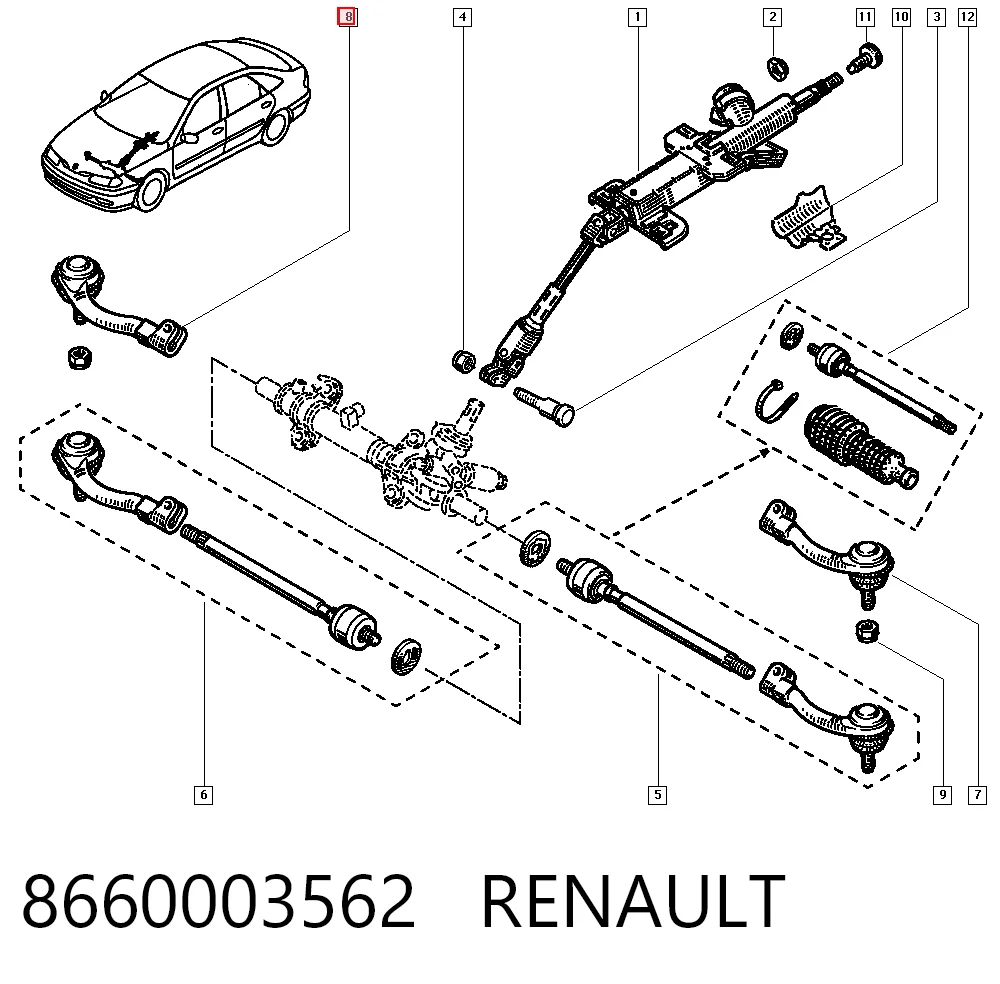 8
4
1
2
11
10
3
12
6
5
9
7
8660003562 RENAULT