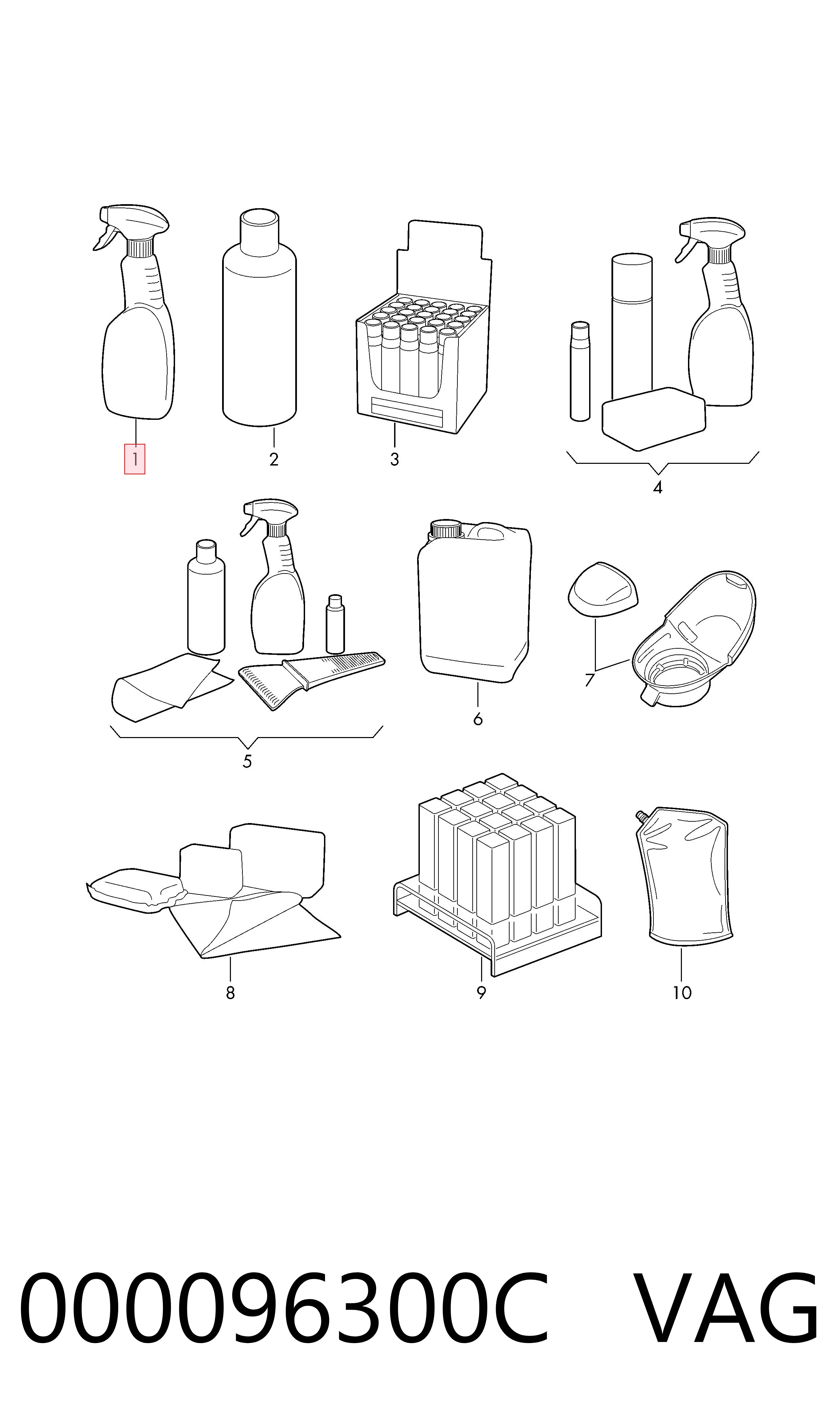 1 2 3 4

5 6 7

8 9 10

000096300C VAG