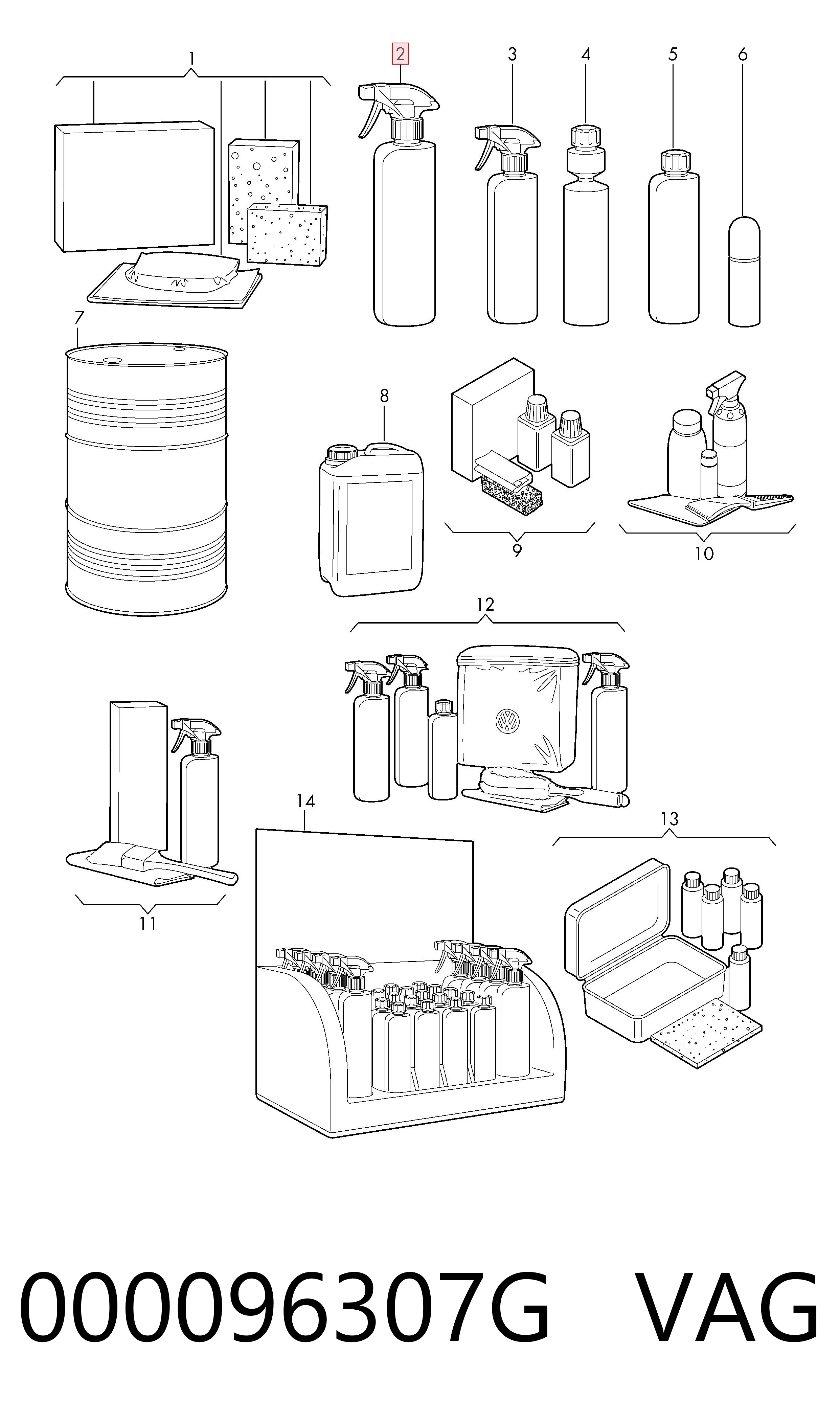 1
2
3
4
5
6
7
8
9
10
12
11
14
13

000096307G VAG