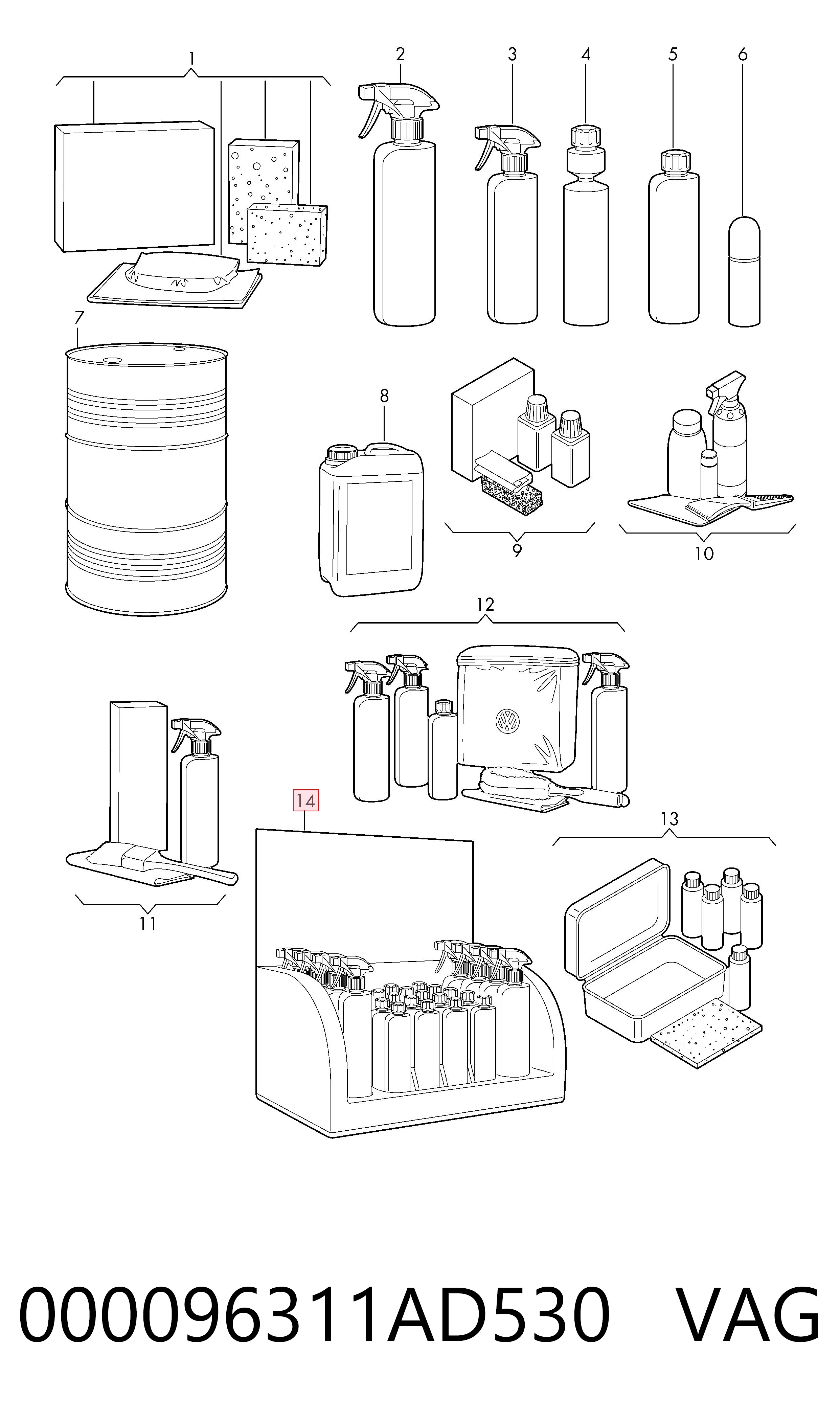 1
2
3
4
5
6
7
8
9
10
12
11
14
13

000096311AD530 VAG