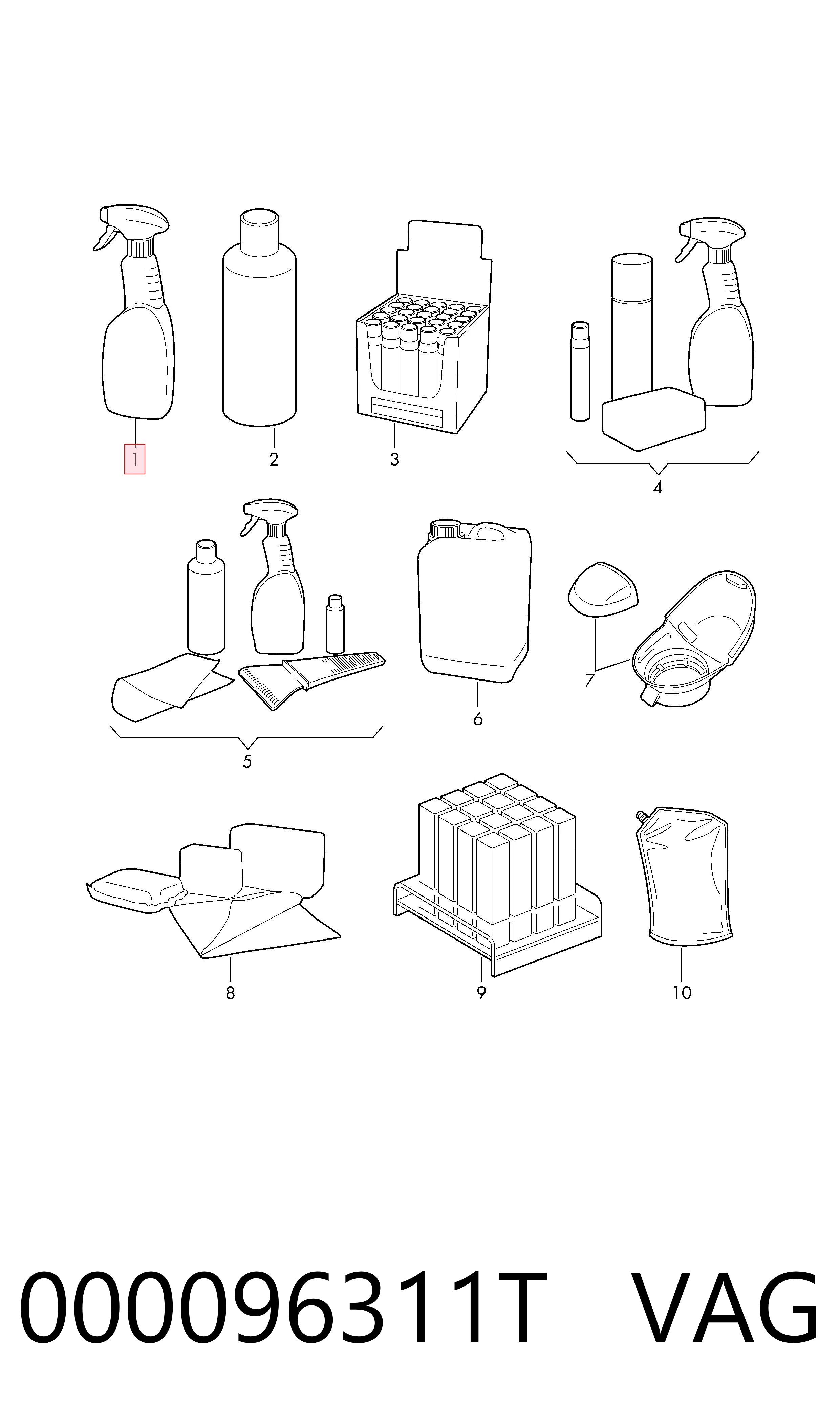 1
2
3
4
5
6
7
8
9
10

000096311T VAG