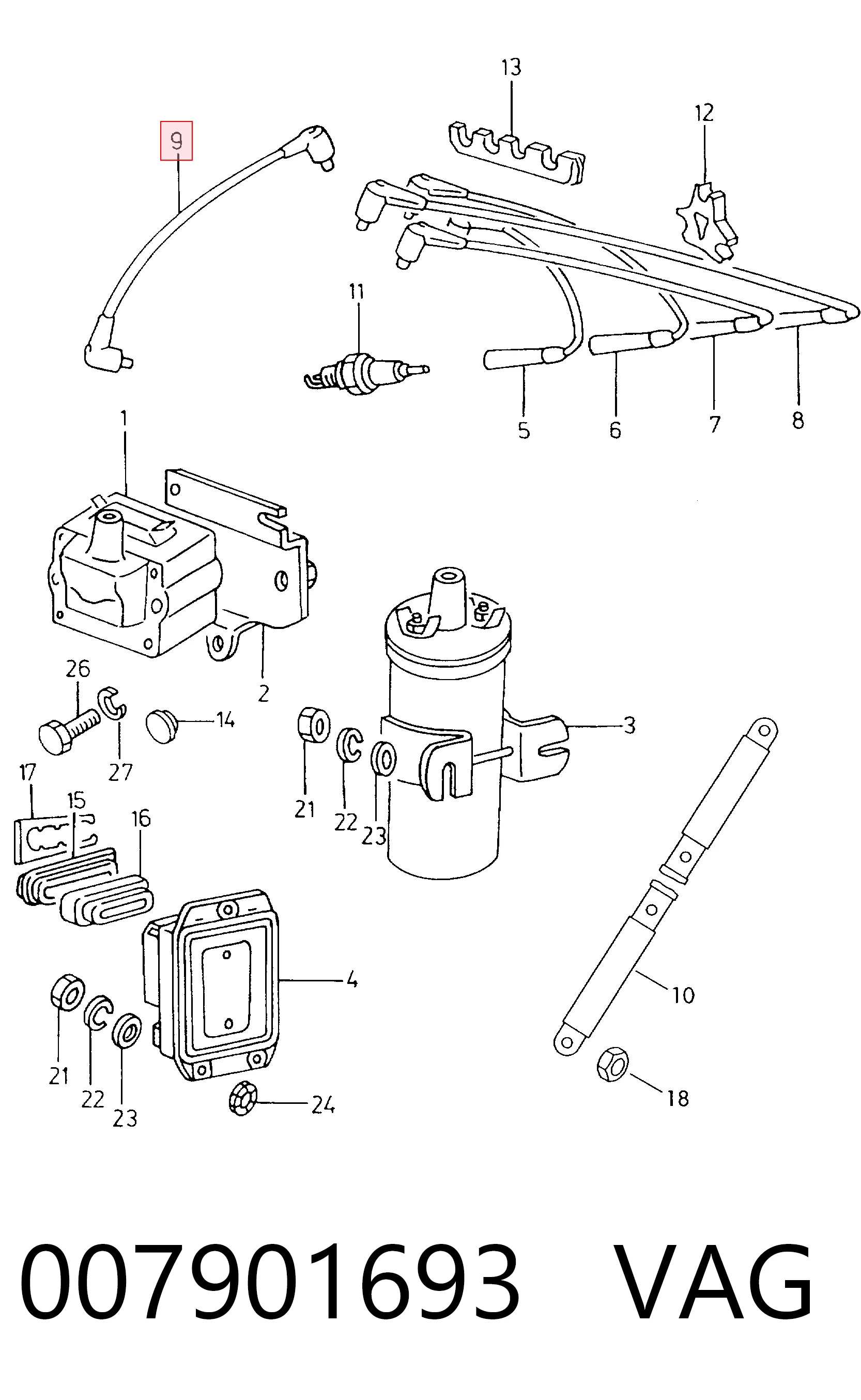 13
12
9
11
5
6
7
8
1
2
26
27
14
3
21
22
23
17
15
16
4
10
21
22
23
24
18

007901693 VAG