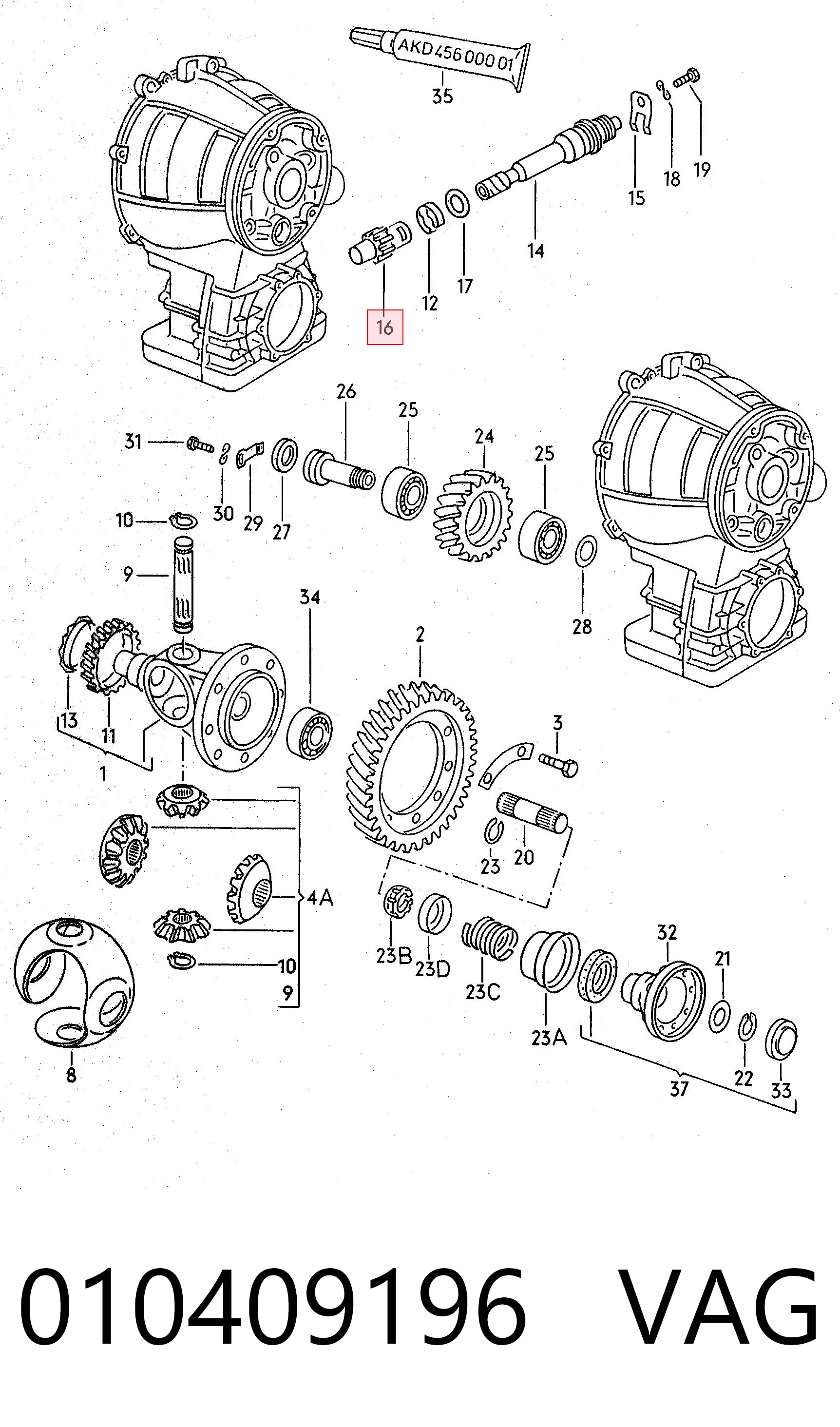 AKD 456 000 01
35
19
18
15
14
17
12
16
26
25
24
25
31
30
29
27
28
10
9
34
2
13
11
1
3
23
20
4A
10
9
8
23B
23D
23C
23A
32
21
22
33
37

010409196 VAG